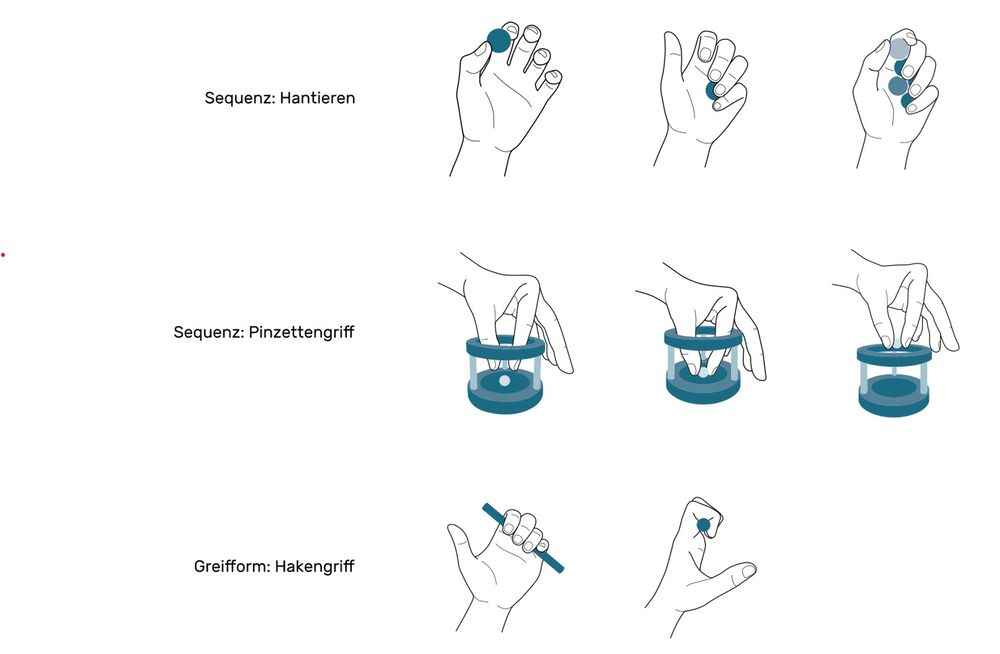 Sequenz: Hantieren

Sequenz: Pinzettengriff

Greifform: Hakengriff